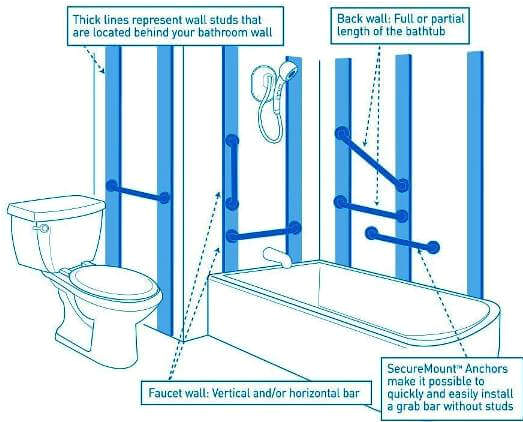 Thick lines represent wall studs that are located behind your bathroom wall

Back wall: Full or partial length of the bathtub

Faucet wall: Vertical and/or horizontal bar

SecureMount™ Anchors make it possible to quickly and easily install a grab bar without studs